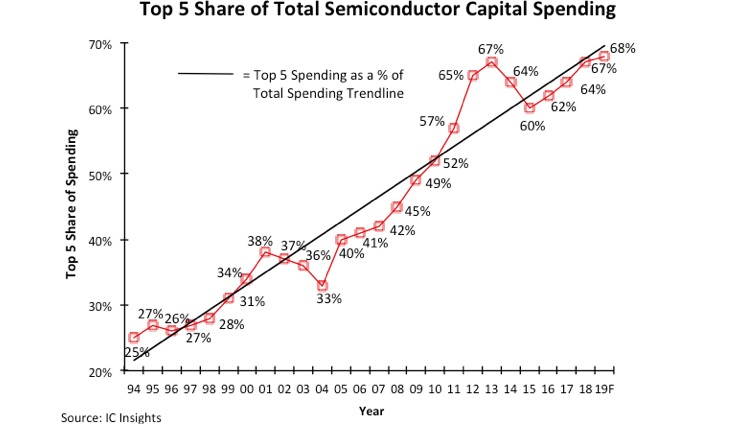 Top 5 Share of Total Semiconductor Capital Spending

= Top 5 Spending as a % of Total Spending Trendline

Top 5 Share of Spending

70%
60%
50%
40%
30%
20%

25%
27%
26%
27%
28%
31%
34%
38%
37%
36%
33%
40%
41%
42%
45%
49%
52%
57%
65%
67%
64%
60%
62%
64%
67%
68%

94 95 96 97 98 99 00 01 02 03 04 05 06 07 08 09 10 11 12 13 14 15 16 17 18 19F

Year

Source: IC Insights