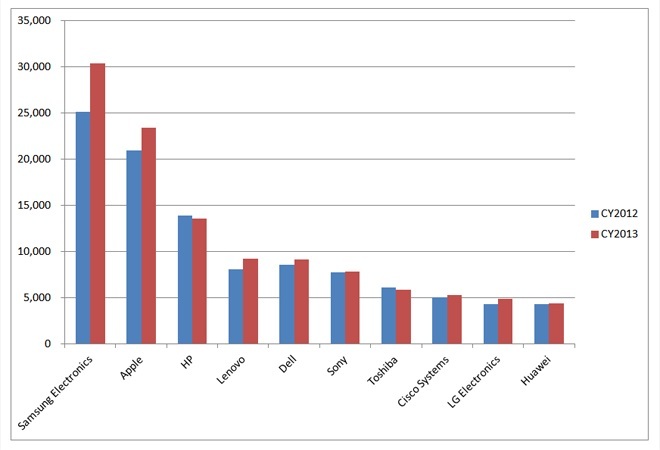 35,000
30,000
25,000
20,000
15,000
10,000
5,000
0

Samsung Electronics
Apple
HP
Lenovo
Dell
Sony
Toshiba
Cisco Systems
LG Electronics
Huawei

CY2012
CY2013