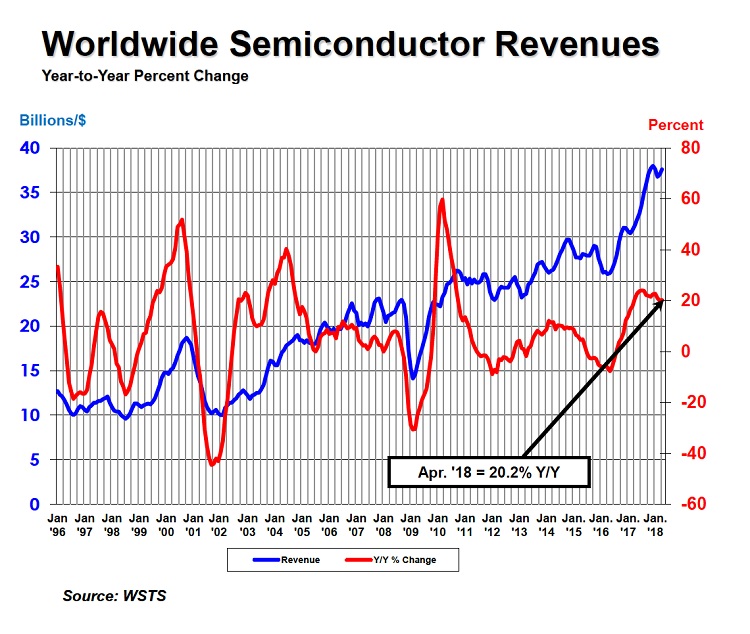 Worldwide Semiconductor Revenues

Year-to-Year Percent Change

Billions/$

Percent

40
35
30
25
20
15
10
5
0

80
60
40
20
0
-20
-40
-60

Apr. '18 = 20.2% Y/Y

Jan '96
Jan '97
Jan '98
Jan '99
Jan '00
Jan '01
Jan '02
Jan '03
Jan '04
Jan '05
Jan '06
Jan '07
Jan '08
Jan '09
Jan '10
Jan '11
Jan '12
Jan '13
Jan '14
Jan. '15
Jan. '16
Jan. '17
Jan. '18

Revenue
Y/Y % Change

Source: WSTS